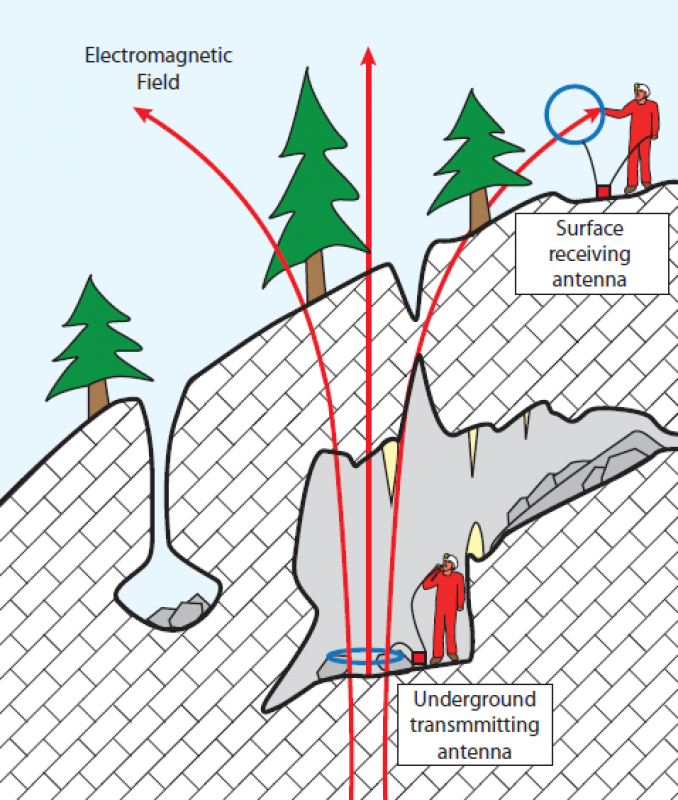 Electromagnetic Field

Surface receiving antenna

Underground transmmitting antenna